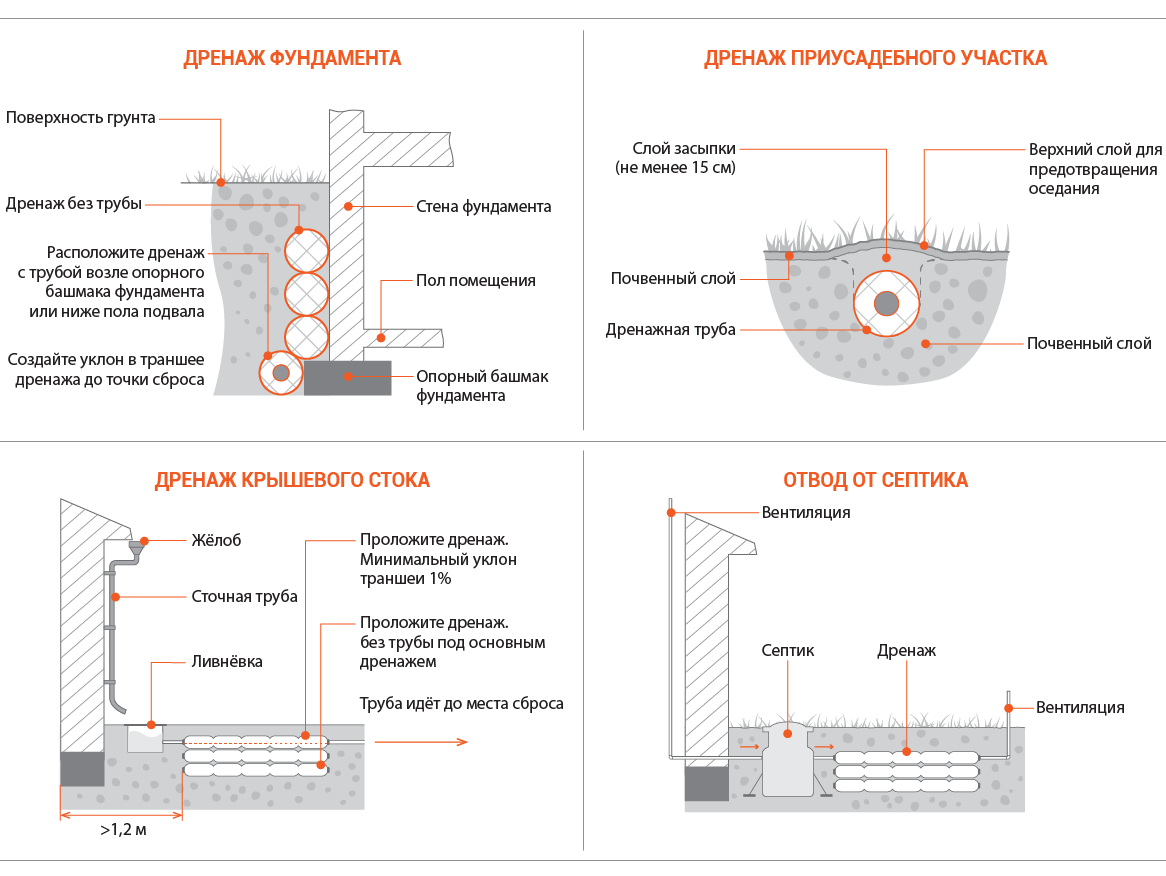 ДРЕНАЖ ФУНДАМЕНТА

Поверхность грунта

Дренаж без трубы

Расположите дренаж с трубой возле опорного башмака фундамента или ниже пола подвала

Создайте уклон в траншее дренажа до точки сброса

Стена фундамента

Пол помещения

Опорный башмак фундамента

ДРЕНАЖ ПРИУСАДЕБНОГО УЧАСТКА

Слой засыпки (не менее 15 см)

Верхний слой для предотвращения оседания

Почвенный слой

Дренажная труба

Почвенный слой

ДРЕНАЖ КРЫШЕВОГО СТОКА

Жёлоб

Сточная труба

Ливнёвка

Проложите дренаж. Минимальный уклон траншеи 1%

Проложите дренаж. без трубы под основным дренажем

Труба идёт до места сброса

>1,2 м

ОТВОД ОТ СЕПТИКА

Вентиляция

Септик

Дренаж

Вентиляция